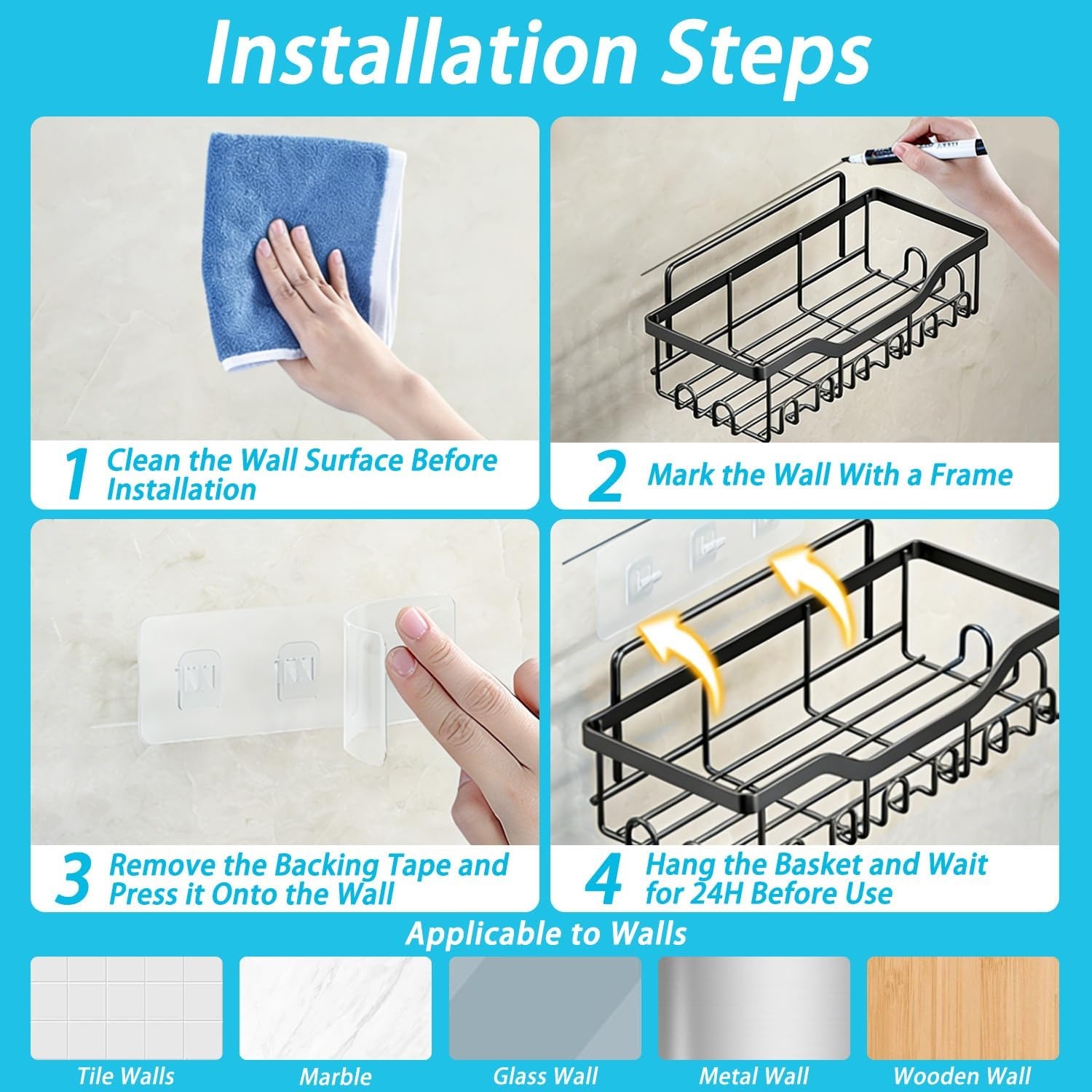 Installation Steps

1 Clean the Wall Surface Before Installation

2 Mark the Wall With a Frame

3 Remove the Backing Tape and Press it Onto the Wall

4 Hang the Basket and Wait for 24H Before Use

Applicable to Walls

Tile Walls

Marble

Glass Wall

Metal Wall

Wooden Wall